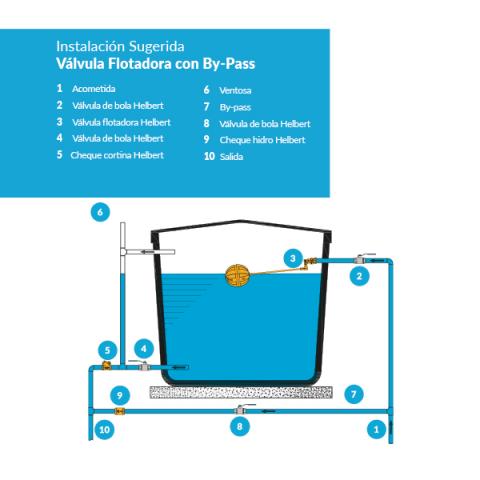 Instalación Sugerida
Válvula Flotadora con By-Pass

1 Acometida
2 Válvula de bola Helbert
3 Válvula flotadora Helbert
4 Válvula de bola Helbert
5 Cheque cortina Helbert

6 Ventosa
7 By-pass
8 Válvula de bola Helbert
9 Cheque hidro Helbert
10 Salida

6
3
2
5
4
9
7
10
8
1