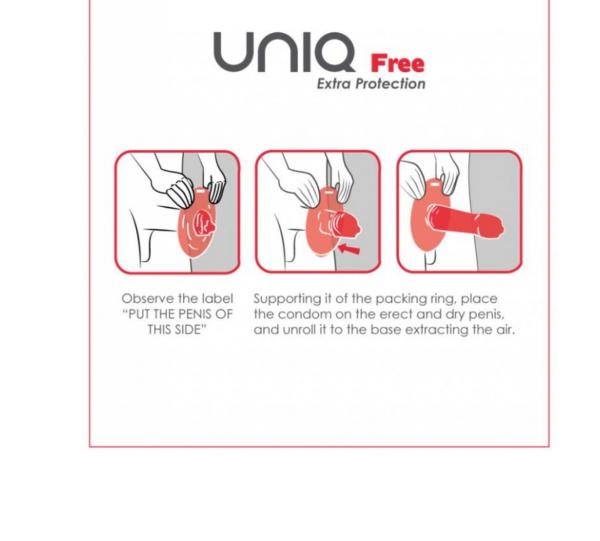 UNIQ Free
Extra Protection

Observe the label "PUT THE PENIS OF THIS SIDE"

Supporting it of the packing ring, place the condom on the erect and dry penis, and unroll it to the base extracting the air.